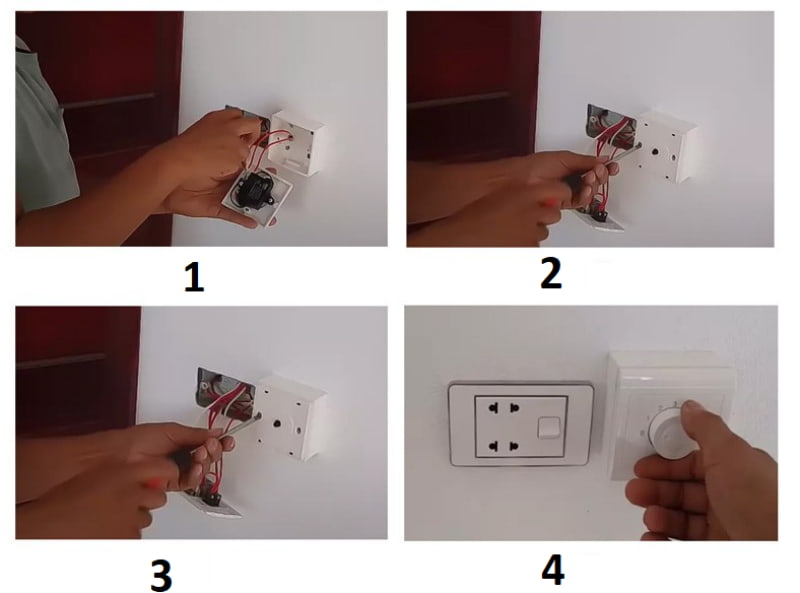 1

2

3

4